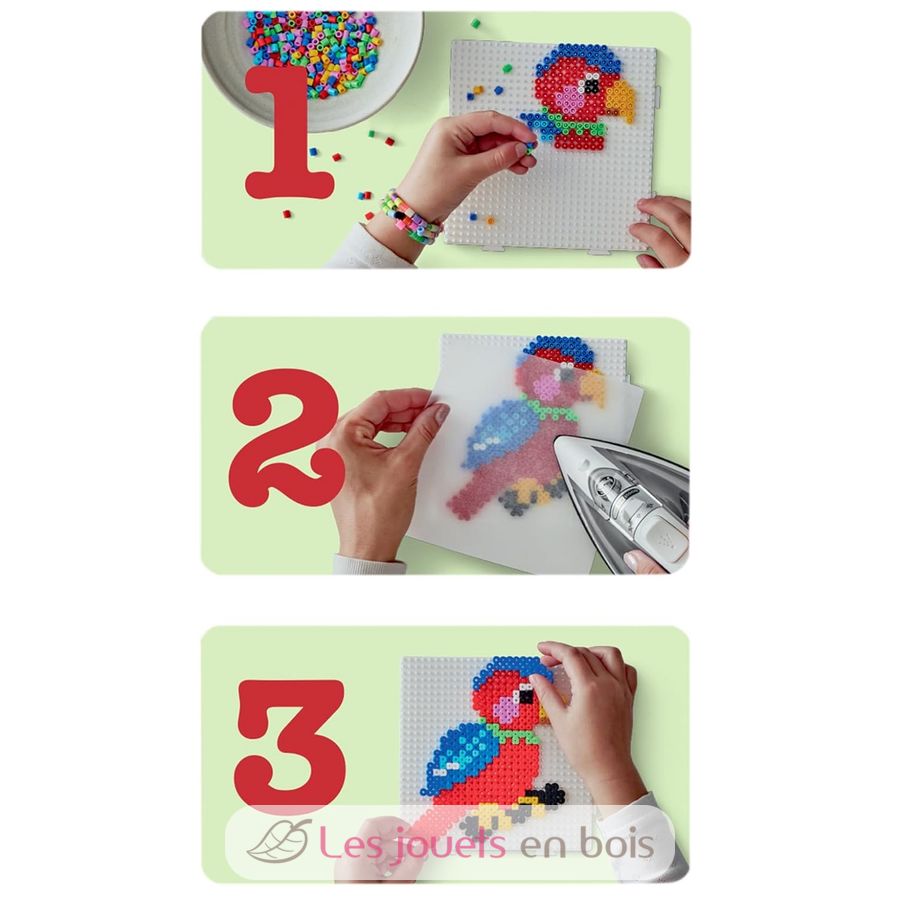 1

2

3

Les jouets en bois